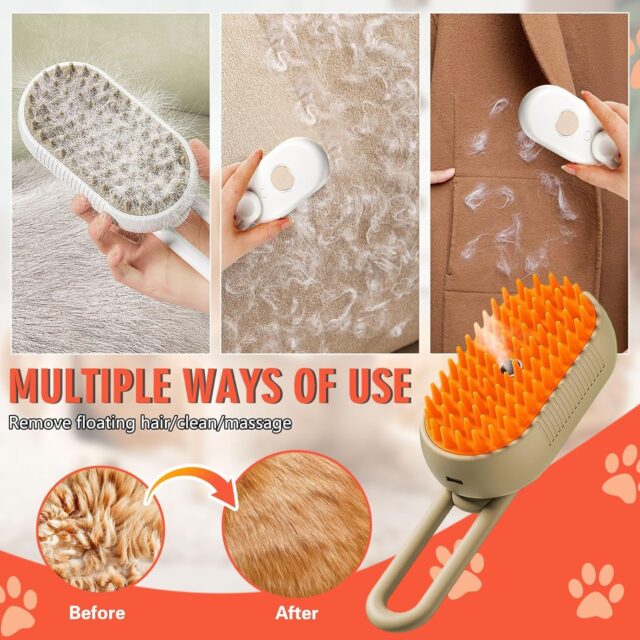 MULTIPLE WAYS OF USE

Remove floating hair/clean/massage

Before

After